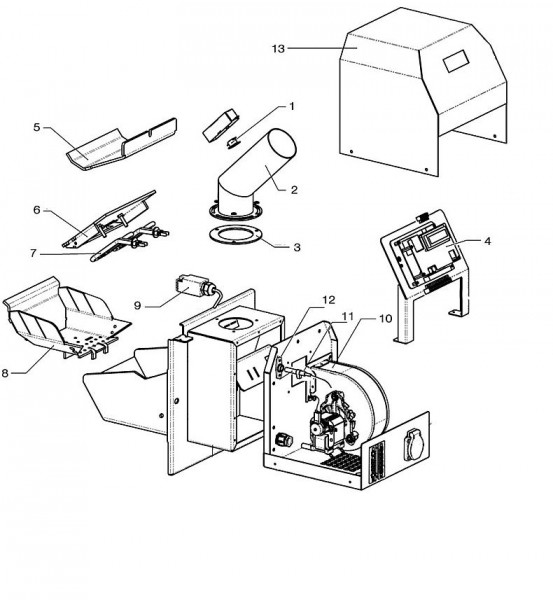 13
1
5
2
6
3
7
4
9
12
11
10
8